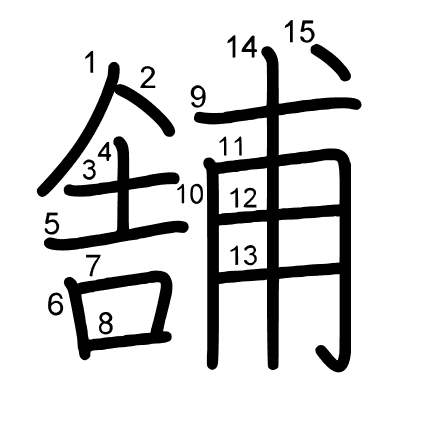 舗

1 2 3 4 5 6 7 8 9 10 11 12 13 14 15