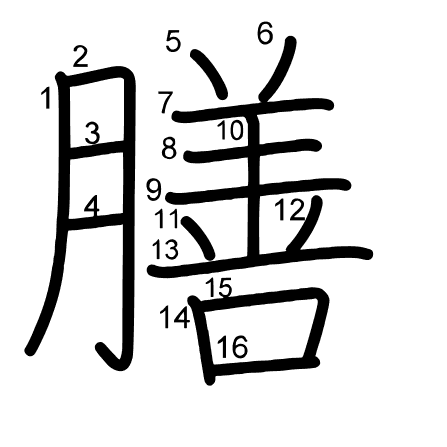 膳

1 2 3 4 5 6 7 8 9 10 11 12 13 14 15 16