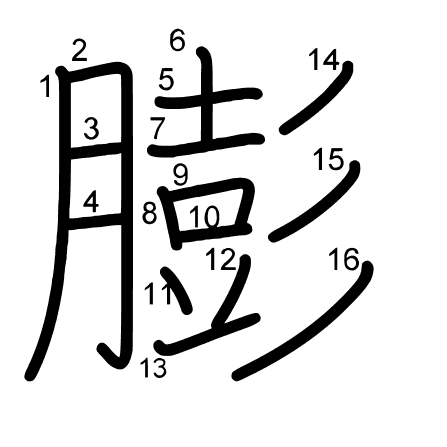 膨

1 2 3 4 5 6 7 8 9 10 11 12 13 14 15 16