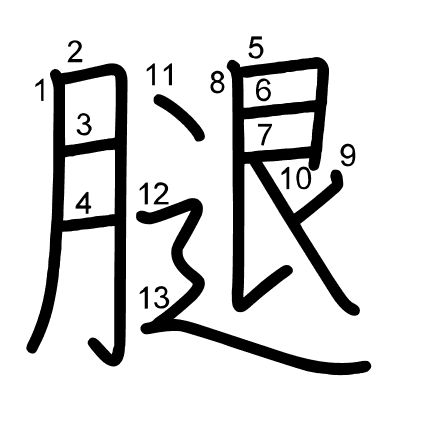 腿
1 2 3 4 5 6 7 8 9 10 11 12 13