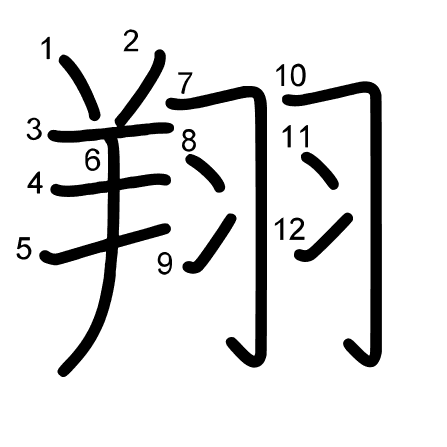 翔

1 2 3 4 5 6 7 8 9 10 11 12