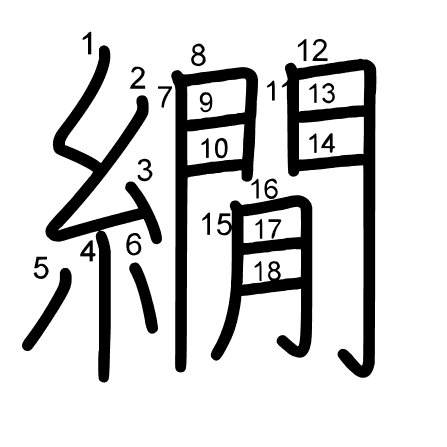 繝

1 2 3 4 5 6 7 8 9 10 11 12 13 14 15 16 17 18