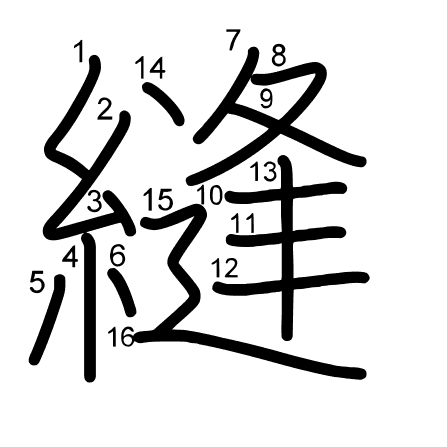 縫

1 2 3 4 5 6 7 8 9 10 11 12 13 14 15 16