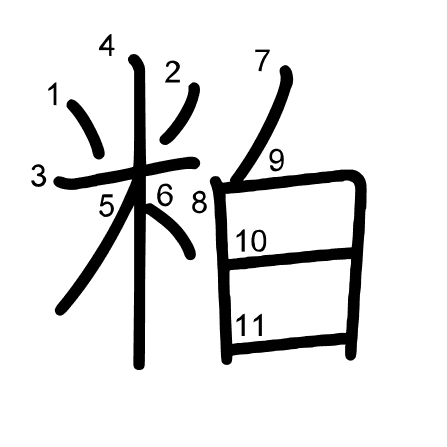 粕
1 2 3 4 5 6 7 8 9 10 11