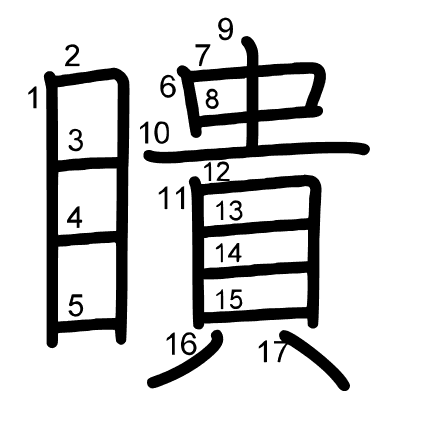 瞶

1 2 3 4 5 6 7 8 9 10 11 12 13 14 15 16 17