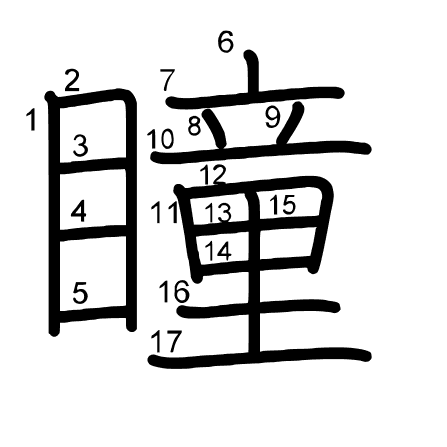 瞳

1 2 3 4 5 6 7 8 9 10 11 12 13 14 15 16 17