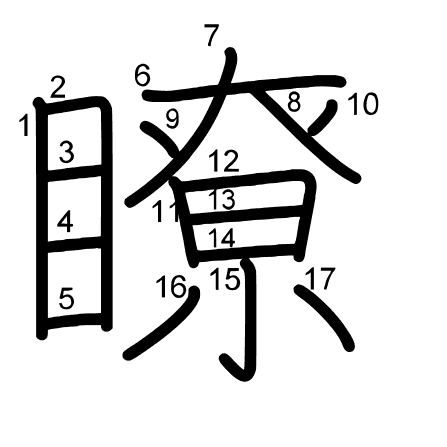 瞭

1 2 3 4 5 6 7 8 9 10 11 12 13 14 15 16 17