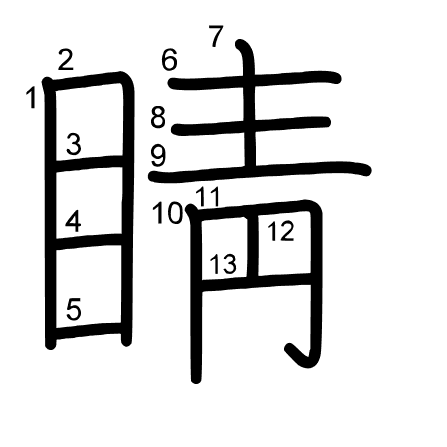 睛

1 2 3 4 5 6 7 8 9 10 11 12 13