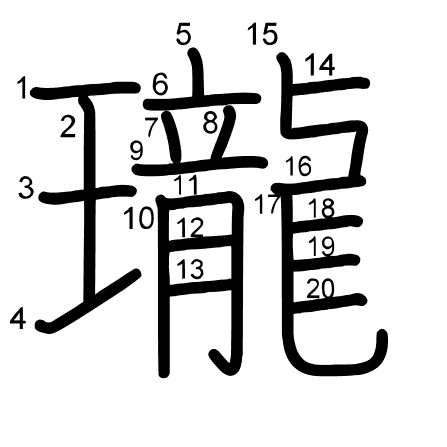 瓏

1 2 3 4 5 6 7 8 9 10 11 12 13 14 15 16 17 18 19 20