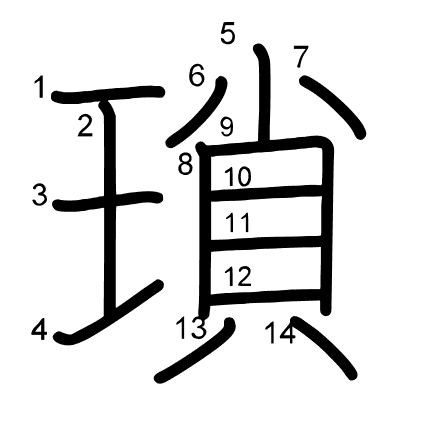 瑣

1
2
3
4
5
6
7
8
9
10
11
12
13
14