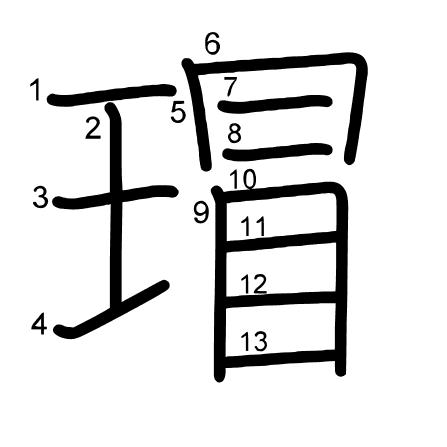 瑁
1
2
3
4
5
6
7
8
9
10
11
12
13