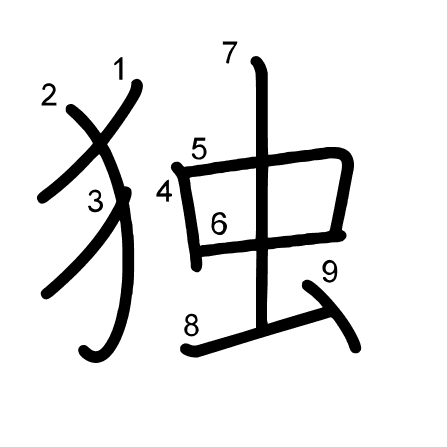 独
1 2 3 4 5 6 7 8 9