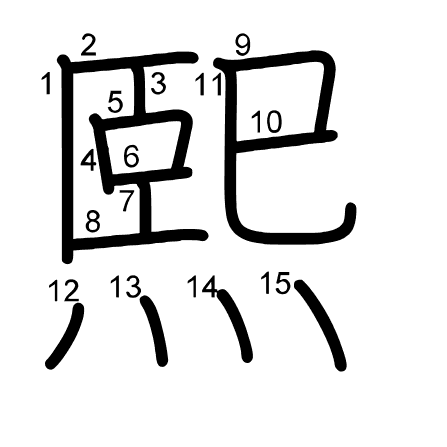 熙

2 9
1 3 11
5
10
4 6
7
8
12 13 14 15