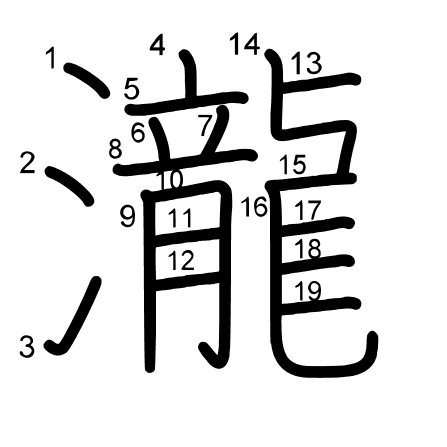 瀧

1 2 3 4 5 6 7 8 9 10 11 12 13 14 15 16 17 18 19