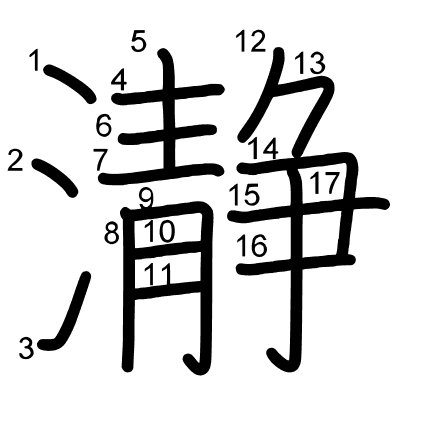 瀞
1 2 3 4 5 6 7 8 9 10 11 12 13 14 15 16 17