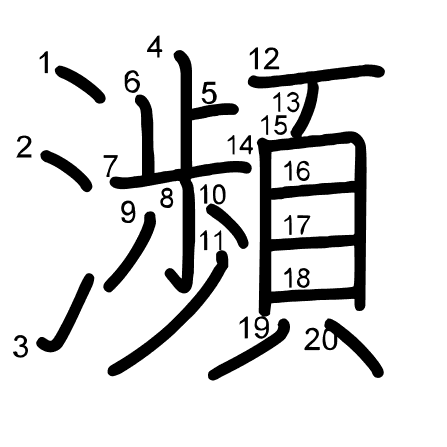 瀕

1 2 3 4 5 6 7 8 9 10 11 12 13 14 15 16 17 18 19 20