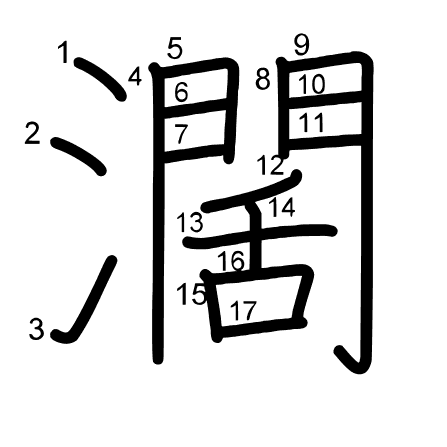 濶

1 2 3 4 5 6 7 8 9 10 11 12 13 14 15 16 17