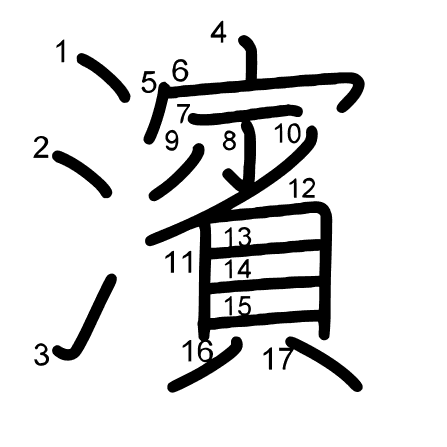 濱

1
2
3
4
5
6
7
8
9
10
11
12
13
14
15
16
17