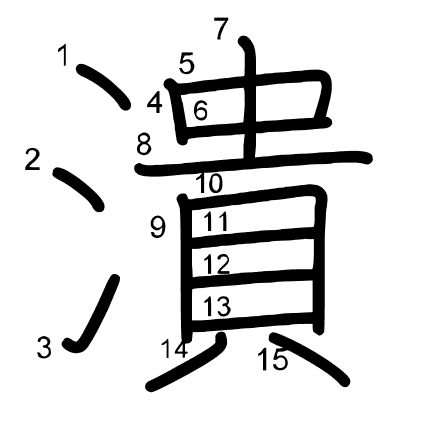 潰
1
2
3
4
5
6
7
8
9
10
11
12
13
14
15