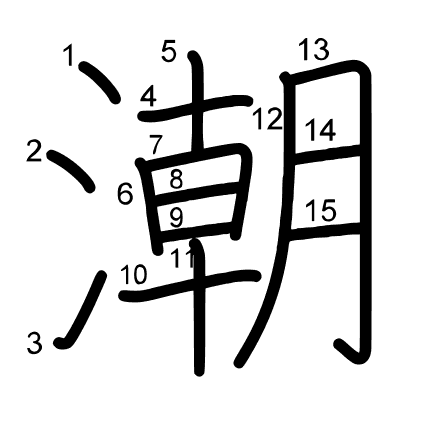 潮
1
2
3
4
5
6
7
8
9
10
11
12
13
14
15