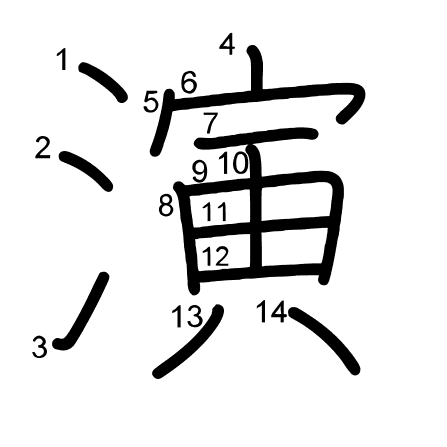 演

1 2 3 4 5 6 7 8 9 10 11 12 13 14