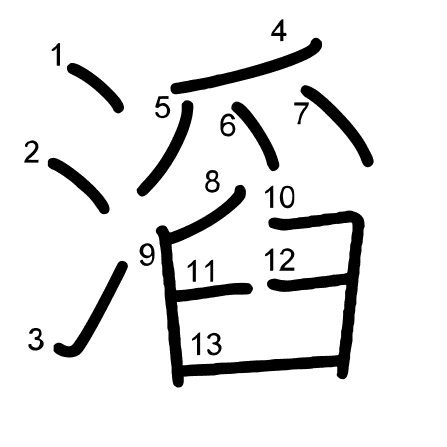 滔
1
2
3
4
5
6
7
8
9
10
11
12
13