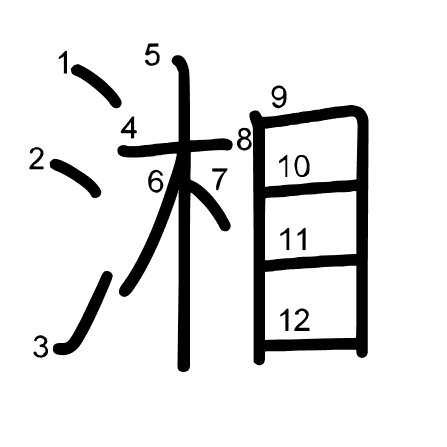 湘
1
2
3
4
5
6
7
8
9
10
11
12