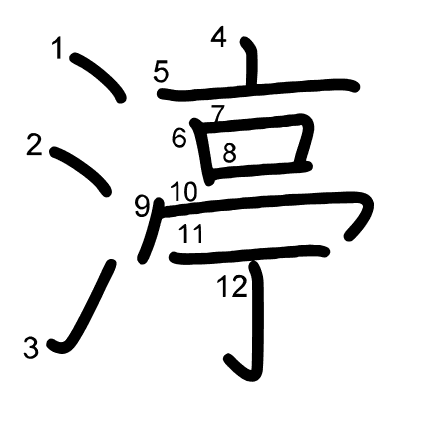 渟
1
2
3
4
5
6
7
8
9
10
11
12