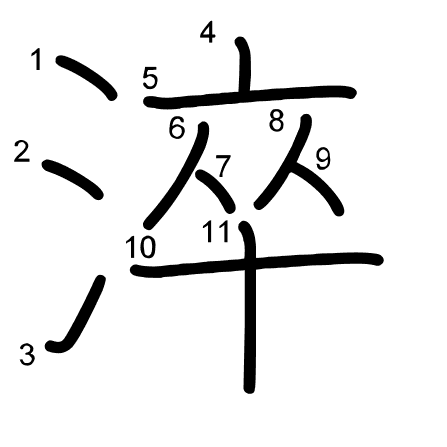 淬

1 2 3 4 5 6 7 8 9 10 11