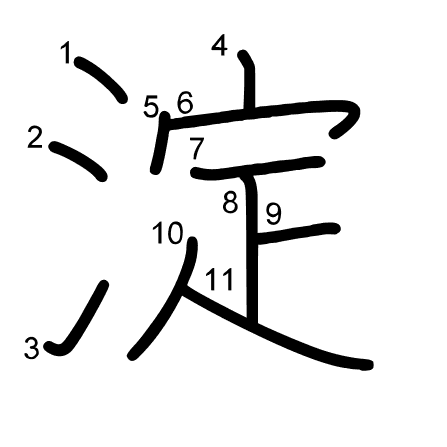 淀
1
2
3
4
5
6
7
8
9
10
11