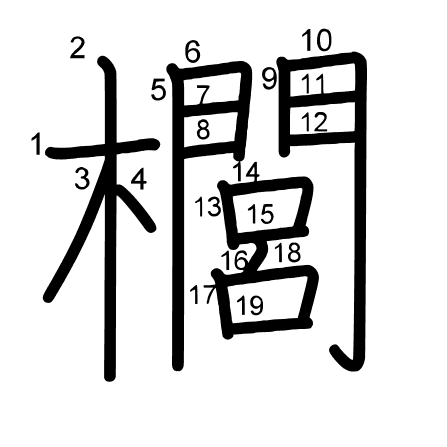 櫚
1 2 3 4 5 6 7 8 9 10 11 12 13 14 15 16 17 18 19