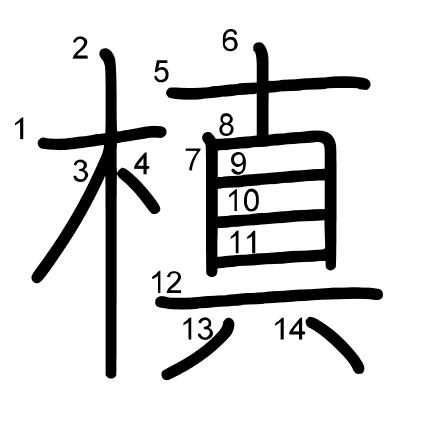 槙

1 2 3 4 5 6 7 8 9 10 11 12 13 14