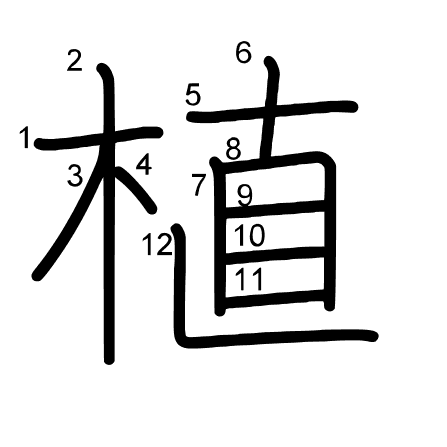 植
1
2
3
4
5
6
7
8
9
10
11
12