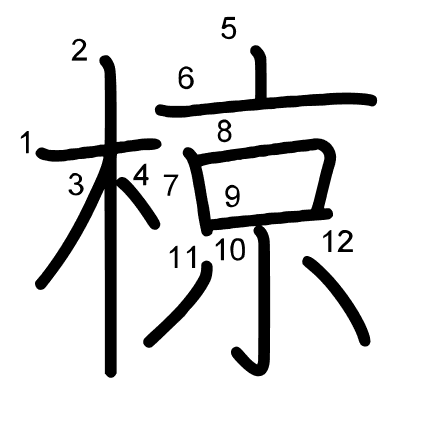 椋

1 2 3 4 5 6 7 8 9 10 11 12