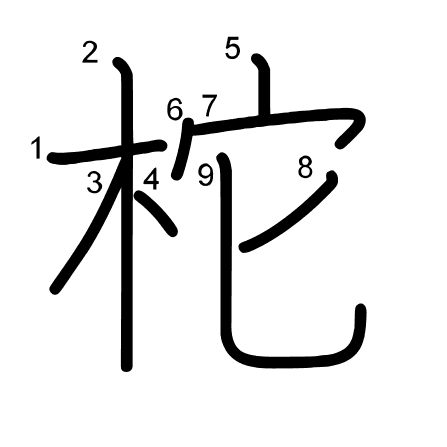 柁

2 5
6 7
1
3 4 9 8