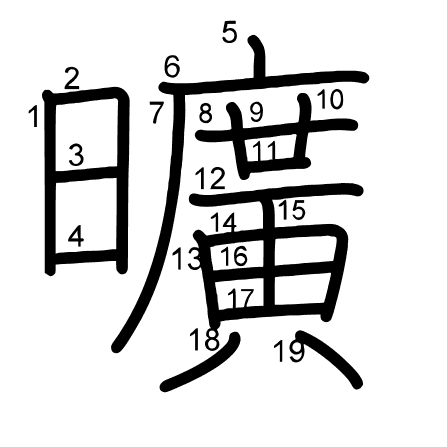 曠

1 2 3 4 5 6 7 8 9 10 11 12 13 14 15 16 17 18 19