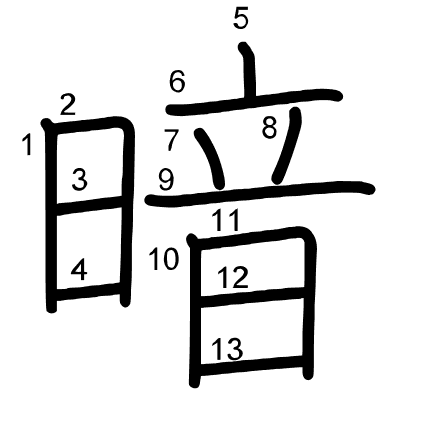 暗

1 2 3 4 5 6 7 8 9 10 11 12 13