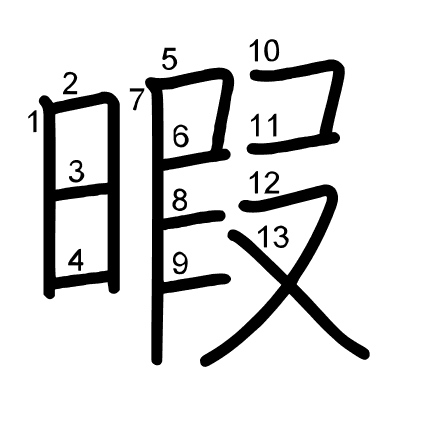 暇

1 2 3 4 5 6 7 8 9 10 11 12 13