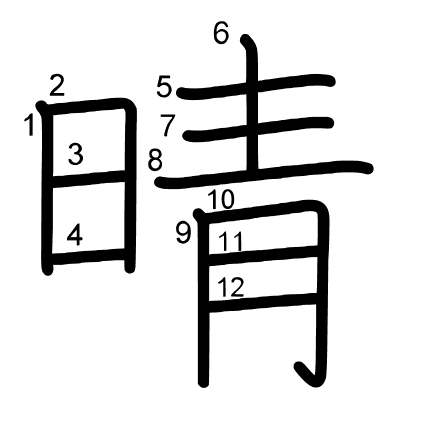 晴

1 2 3 4 5 6 7 8 9 10 11 12