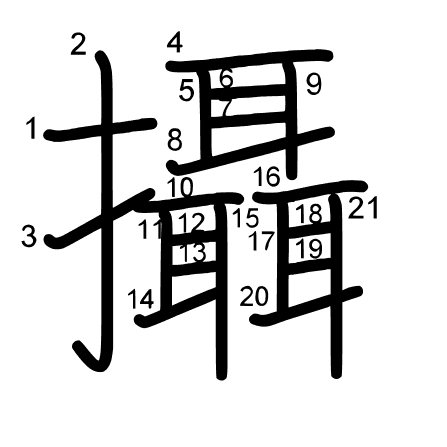 攝
1
2
3
4
5
6
7
8
9
10
11
12
13
14
15
16
17
18
19
20
21