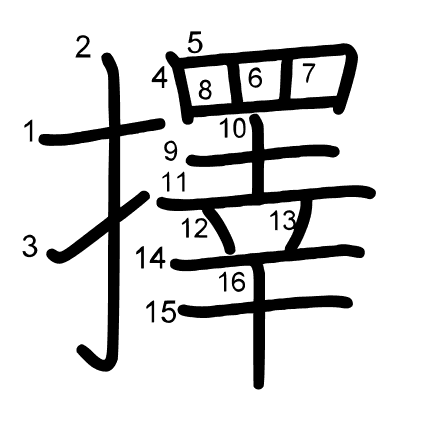 擇

2
5
4
8
6
7
1
10
9
11
12
13
3
14
16
15