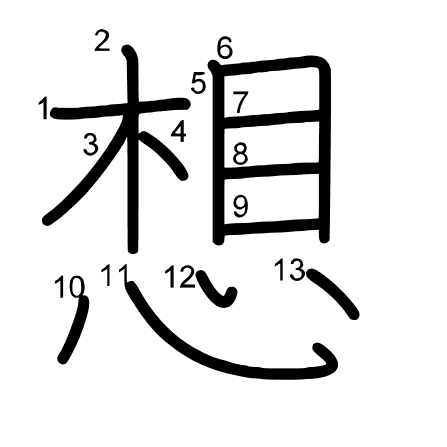 想
1 2 3 4 5 6 7 8 9 10 11 12 13