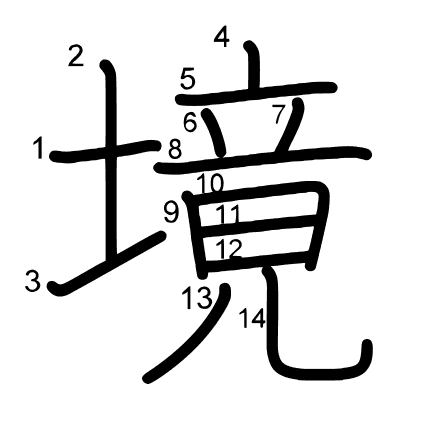 境

1 2 3 4 5 6 7 8 9 10 11 12 13 14