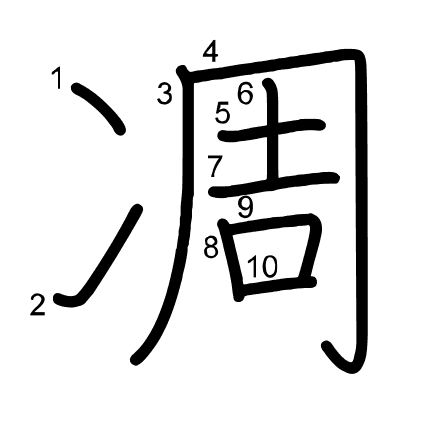 凋

1
2
3
4
5
6
7
8
9
10